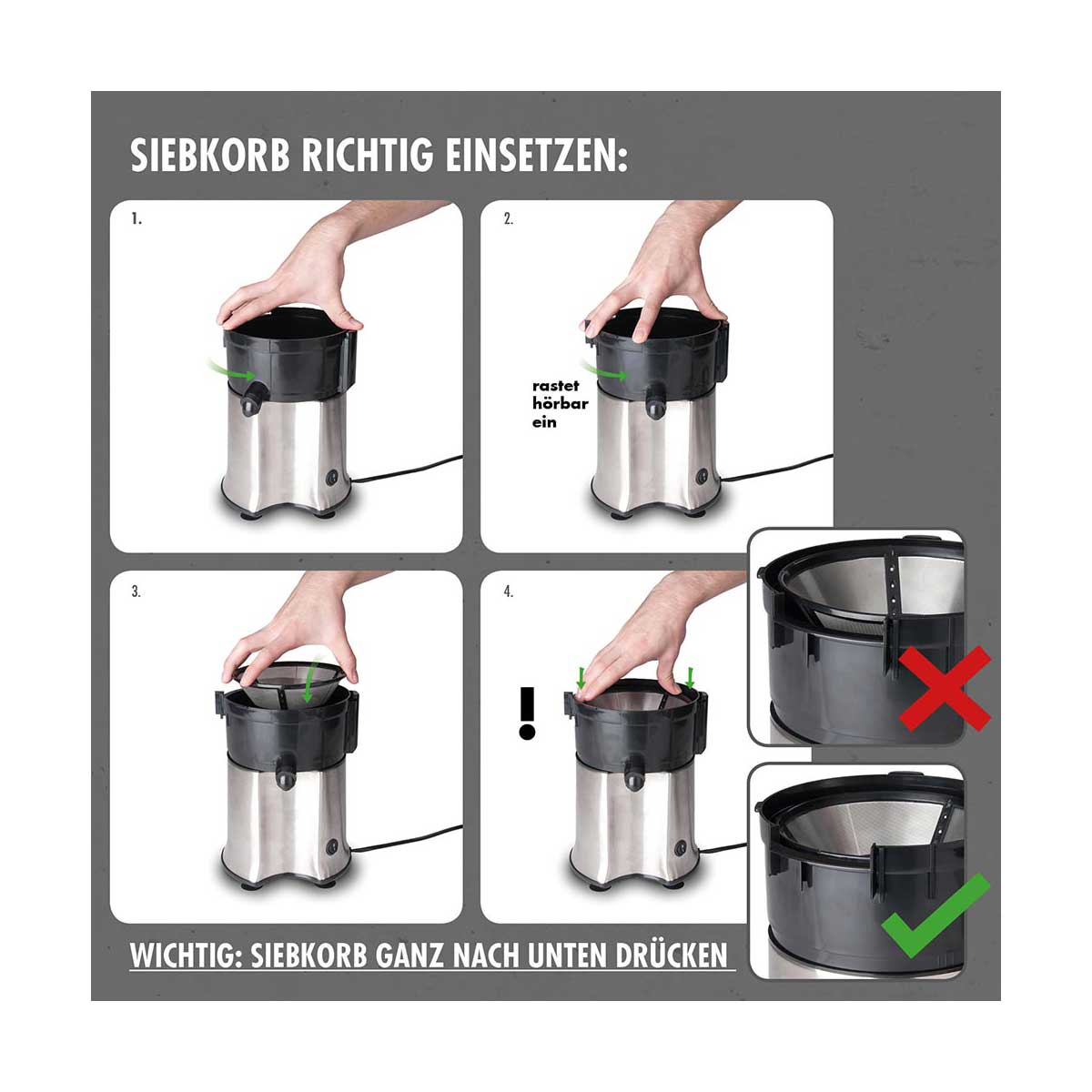 SIEBKORB RICHTIG EINSETZEN:

1.

2.

rastet hörbar ein

3.

4.

!

WICHTIG: SIEBKORB GANZ NACH UNTEN DRÜCKEN